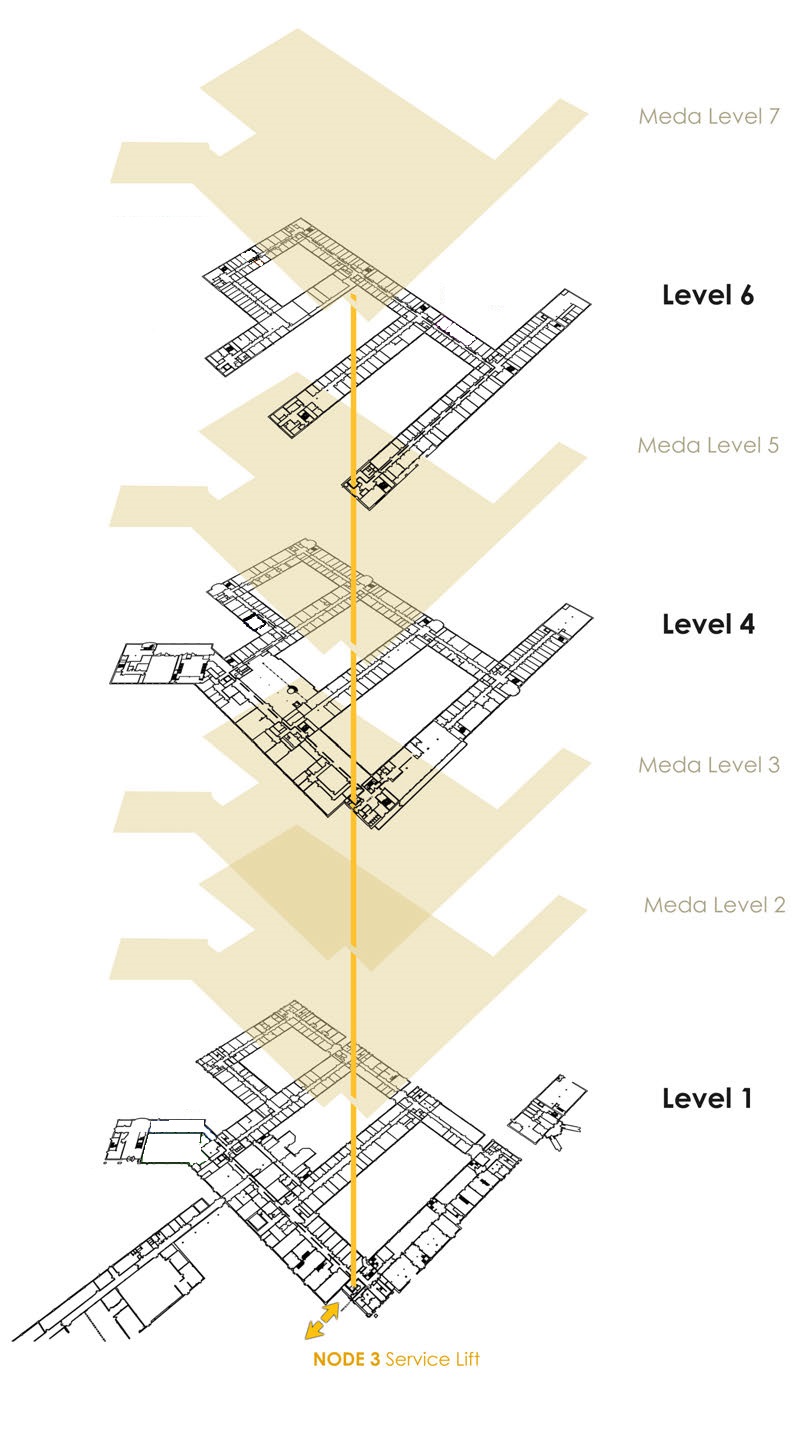 Meda Level 7

Level 6

Meda Level 5

Level 4

Meda Level 3

Meda Level 2

Level 1

NODE 3 Service Lift